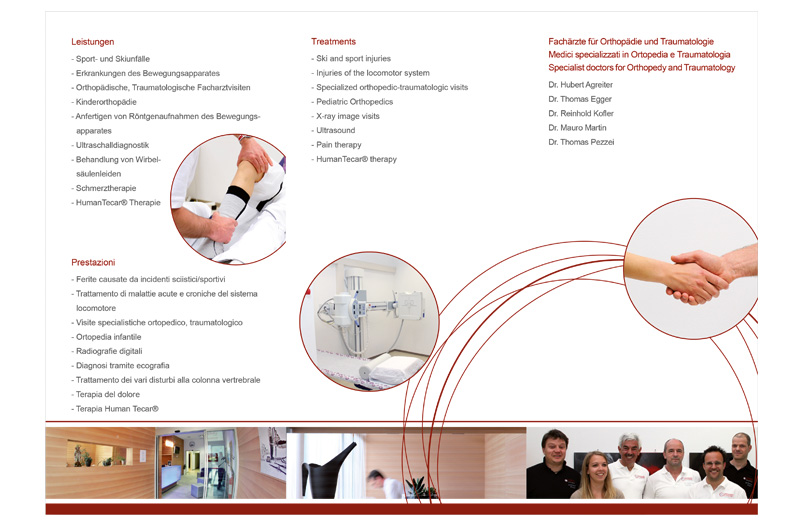 Leistungen
- Sport- und Skiunfälle
- Erkrankungen des Bewegungsapparates
- Orthopädische, Traumatologische Facharztvisiten
- Kinderorthopädie
- Anfertigen von Röntgenaufnahmen des Bewegungsapparates
- Ultraschalldiagnostik
- Behandlung von Wirbelsäulenleiden
- Schmerztherapie
- HumanTecar® Therapie

Prestazioni
- Ferite causate da incidenti sciistici/sportivi
- Trattamento di malattie acute e croniche del sistema locomotore
- Visite specialistiche ortopedico, traumatologico
- Ortopedia infantile
- Radiografie digitali
- Diagnosi tramite ecografia
- Trattamento dei vari disturbi alla colonna vertrebrale
- Terapia del dolore
- Terapia Human Tecar®

Treatments
- Ski and sport injuries
- Injuries of the locomotor system
- Specialized orthopedic-traumatologic visits
- Pediatric Orthopedics
- X-ray image visits
- Ultrasound
- Pain therapy
- HumanTecar® therapy

Fachärzte für Orthopädie und Traumatologie
Medici specializzati in Ortopedia e Traumatologia
Specialist doctors for Orthopedy and Traumatology
Dr. Hubert Agreiter
Dr. Thomas Egger
Dr. Reinhold Kofler
Dr. Mauro Martin
Dr. Thomas Pezzei